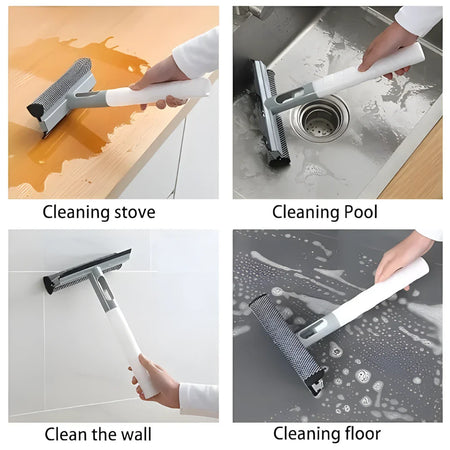 Cleaning stove

Cleaning Pool

Clean the wall

Cleaning floor