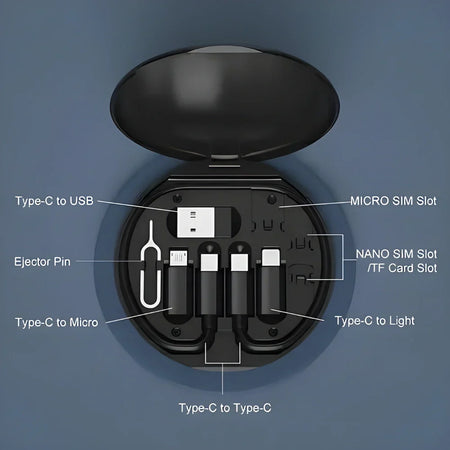 Type-C to USB

MICRO SIM Slot

Ejector Pin

NANO SIM Slot
/TF Card Slot

Type-C to Micro

Type-C to Light

Type-C to Type-C