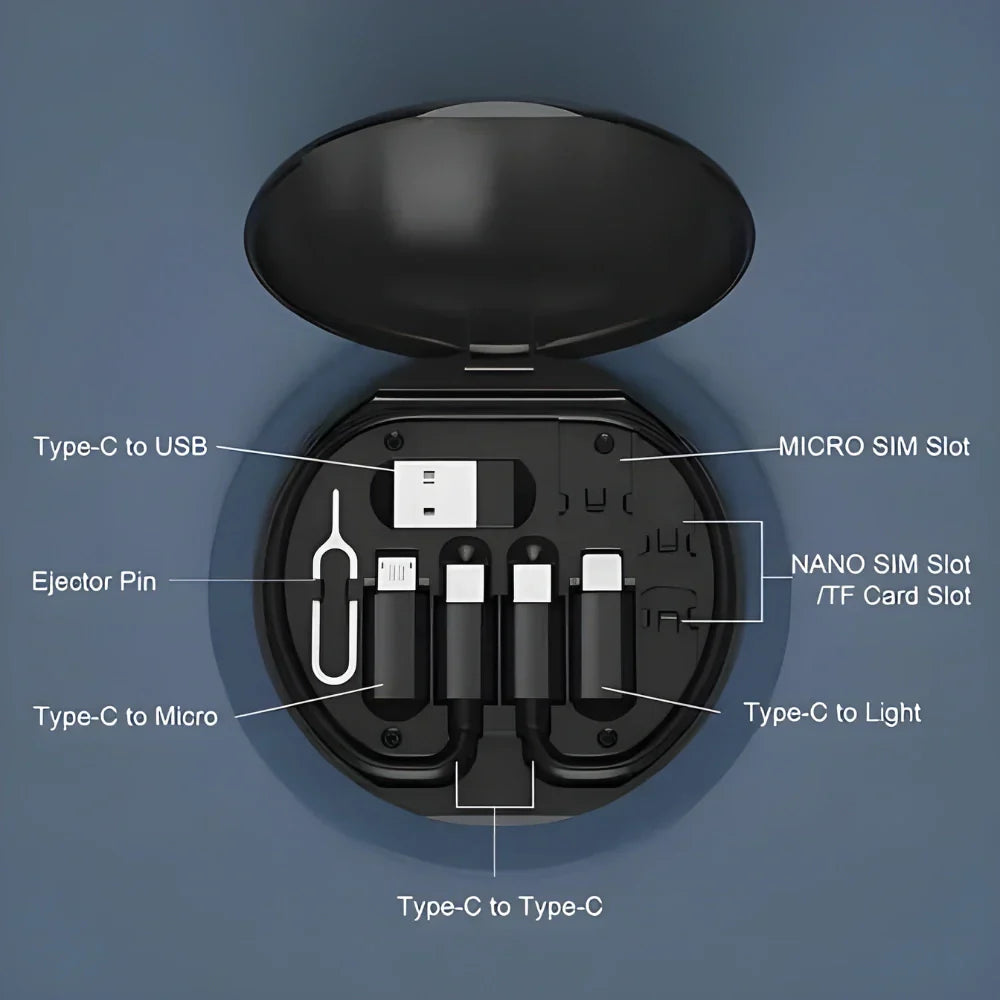 Type-C to USB

MICRO SIM Slot

Ejector Pin

NANO SIM Slot /TF Card Slot

Type-C to Micro

Type-C to Light

Type-C to Type-C